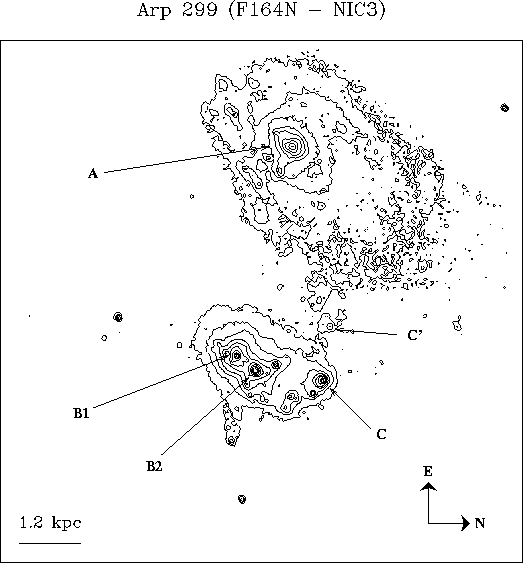 Arp 299 (F164N – NIC3)

A

C'

B1

C

B2

E

N

1.2 kpc